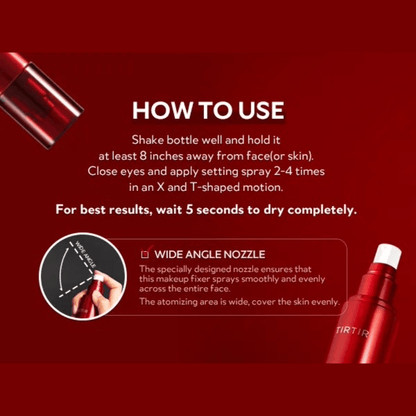 HOW TO USE

Shake bottle well and hold it at least 8 inches away from face(or skin). Close eyes and apply setting spray 2-4 times in an X and T-shaped motion.

For best results, wait 5 seconds to dry completely.

WIDE ANGLE

WIDE ANGLE NOZZLE

The specially designed nozzle ensures that this makeup fixer sprays smoothly and evenly across the entire face.

The atomizing area is wide, cover the skin evenly.

TIRTIR