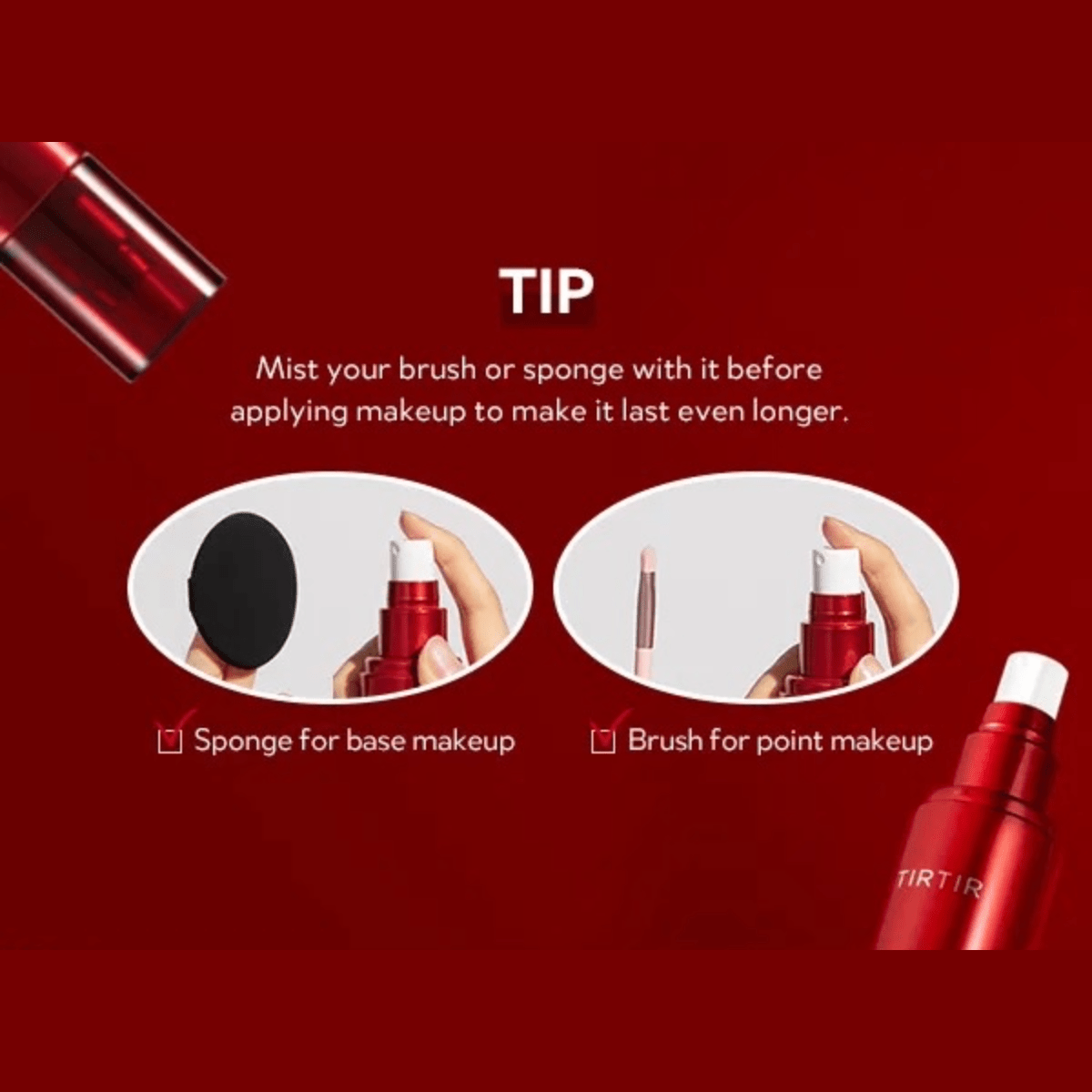 TIP

Mist your brush or sponge with it before applying makeup to make it last even longer.

Sponge for base makeup

Brush for point makeup

TIRTIR