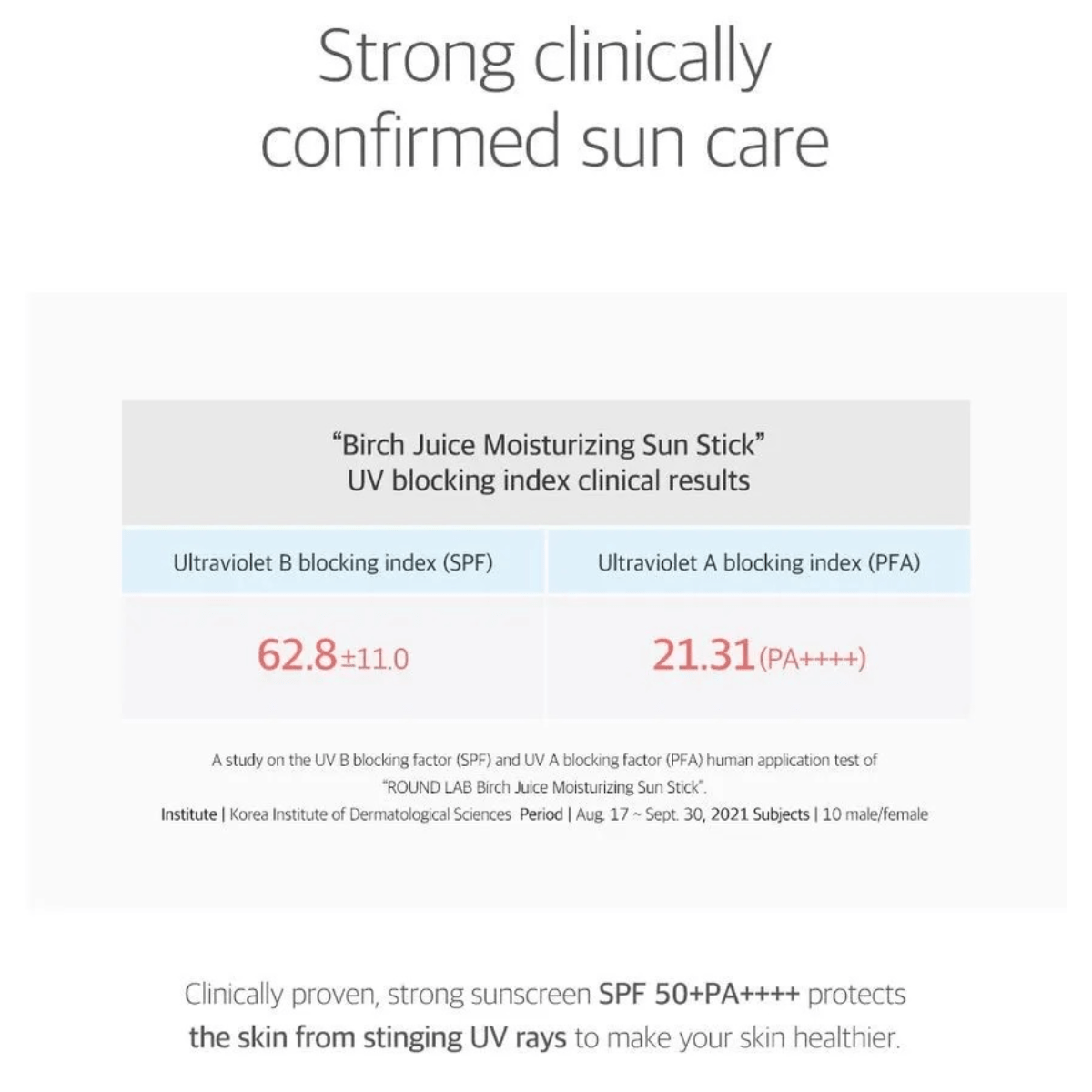 Strong clinically confirmed sun care

"Birch Juice Moisturizing Sun Stick"
UV blocking index clinical results

| Ultraviolet B blocking index (SPF) | Ultraviolet A blocking index (PFA) |
|---|---|
| 62.8±11.0 | 21.31(PA++++) |

A study on the UV B blocking factor (SPF) and UV A blocking factor (PFA) human application test of "ROUND LAB Birch Juice Moisturizing Sun Stick".
Institute | Korea Institute of Dermatological Sciences Period | Aug. 17 ~ Sept. 30, 2021 Subjects | 10 male/female

Clinically proven, strong sunscreen SPF 50+PA++++ protects the skin from stinging UV rays to make your skin healthier.