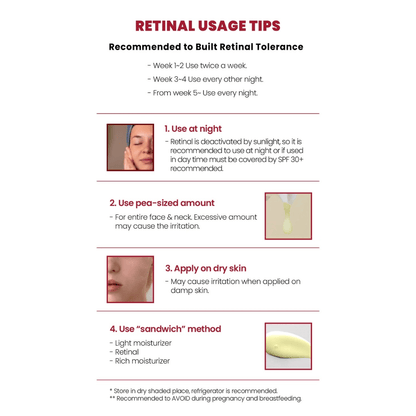 RETINAL USAGE TIPS

Recommended to Built Retinal Tolerance

- Week 1~2 Use twice a week.
- Week 3~4 Use every other night.
- From week 5~ Use every night.

1. Use at night

- Retinal is deactivated by sunlight, so it is recommended to use at night or if used in day time must be covered by SPF 30+ recommended.

2. Use pea-sized amount

- For entire face & neck. Excessive amount may cause the irritation.

3. Apply on dry skin

- May cause irritation when applied on damp skin.

4. Use "sandwich" method

- Light moisturizer
- Retinal
- Rich moisturizer

* Store in dry shaded place, refrigerator is recommended.
** Recommended to AVOID during pregnancy and breastfeeding.