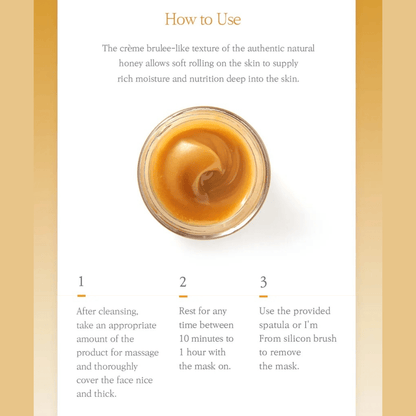 How to Use

The crème brulee-like texture of the authentic natural honey allows soft rolling on the skin to supply rich moisture and nutrition deep into the skin.

1

After cleansing, take an appropriate amount of the product for massage and thoroughly cover the face nice and thick.

2

Rest for any time between 10 minutes to 1 hour with the mask on.

3

Use the provided spatula or I'm From silicon brush to remove the mask.