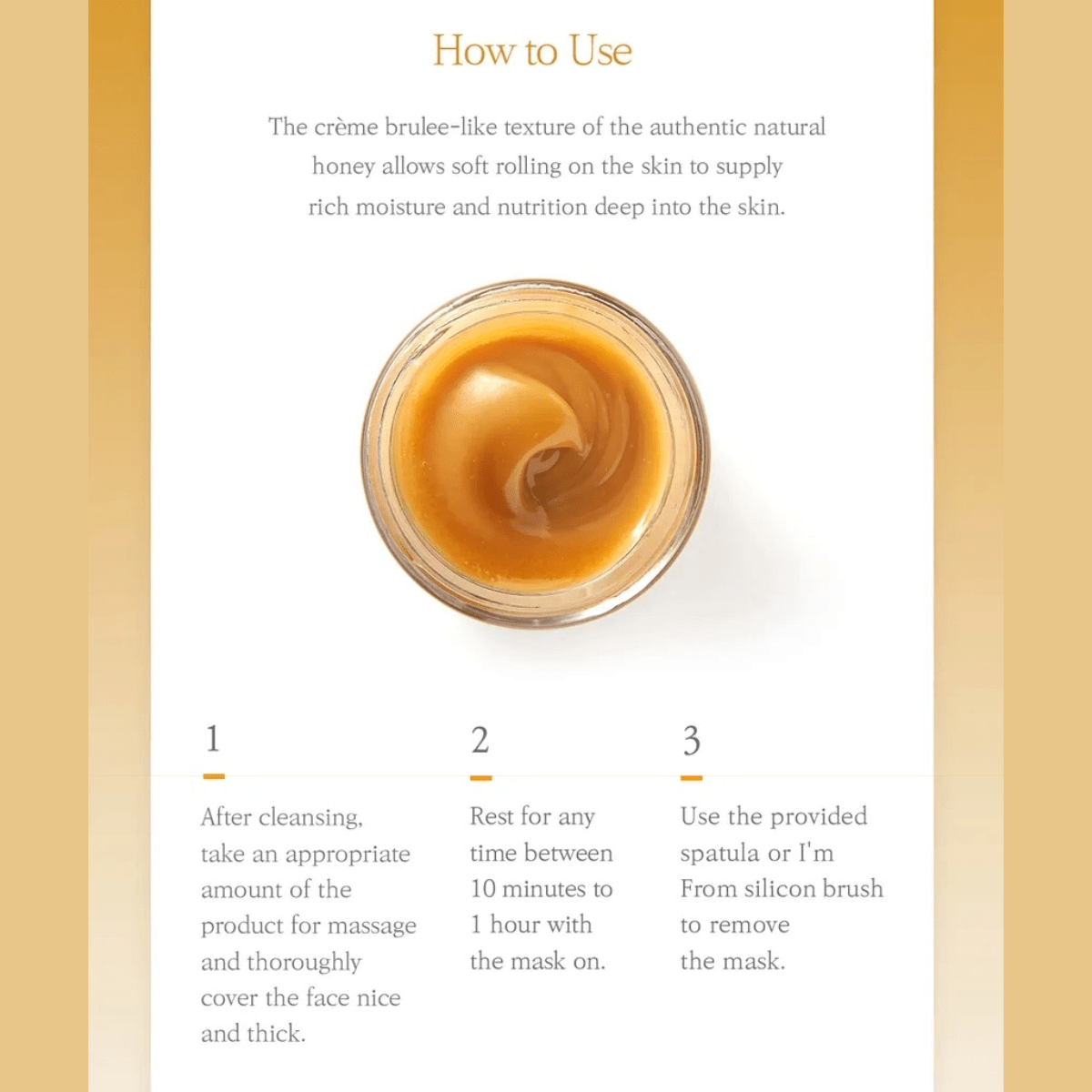 How to Use

The crème brulee-like texture of the authentic natural honey allows soft rolling on the skin to supply rich moisture and nutrition deep into the skin.

1

After cleansing, take an appropriate amount of the product for massage and thoroughly cover the face nice and thick.

2

Rest for any time between 10 minutes to 1 hour with the mask on.

3

Use the provided spatula or I'm From silicon brush to remove the mask.