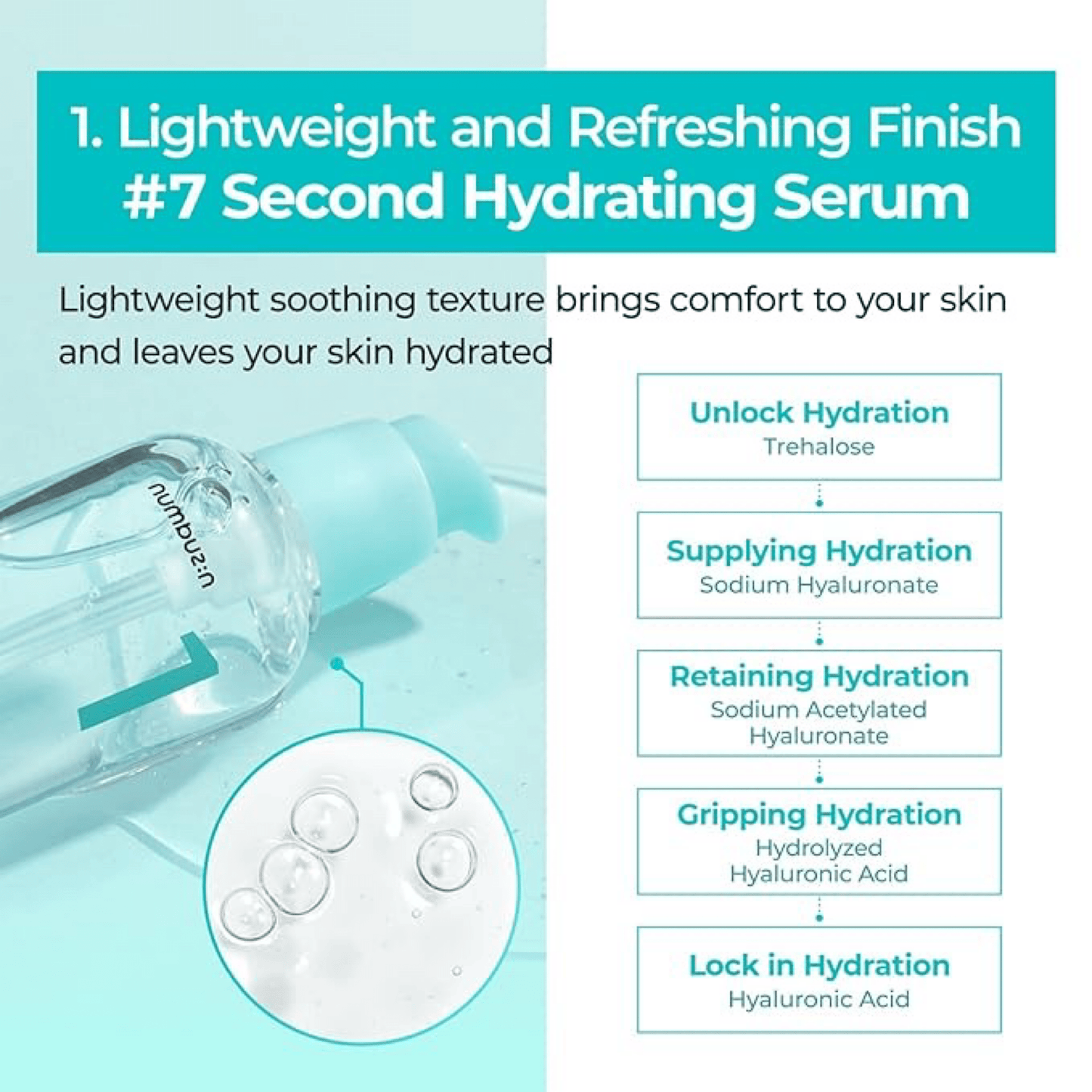 1. Lightweight and Refreshing Finish
#7 Second Hydrating Serum

Lightweight soothing texture brings comfort to your skin and leaves your skin hydrated

numbuz:n

7

Unlock Hydration
Trehalose

Supplying Hydration
Sodium Hyaluronate

Retaining Hydration
Sodium Acetylated Hyaluronate

Gripping Hydration
Hydrolyzed Hyaluronic Acid

Lock in Hydration
Hyaluronic Acid