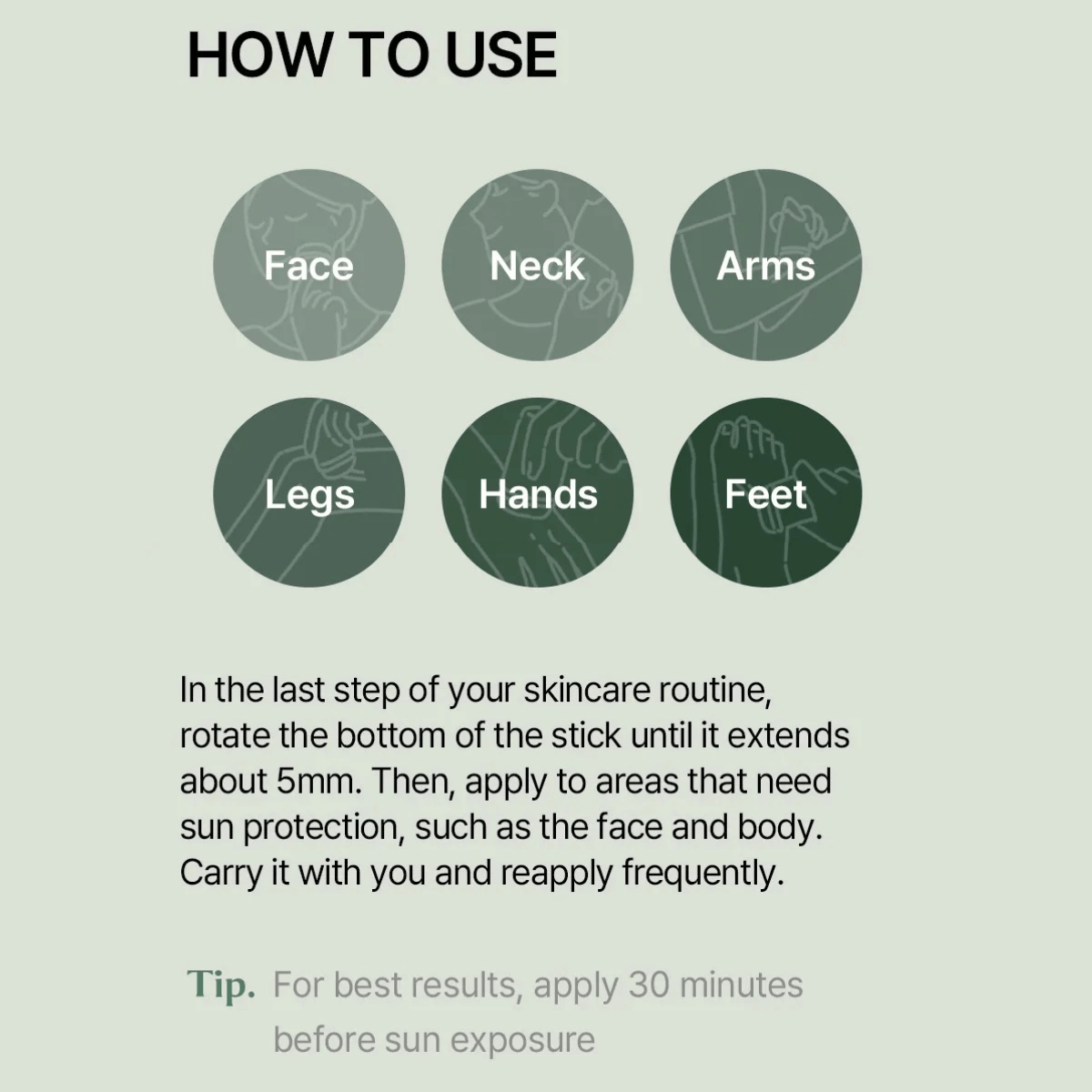 HOW TO USE

Face

Neck

Arms

Legs

Hands

Feet

In the last step of your skincare routine, rotate the bottom of the stick until it extends about 5mm. Then, apply to areas that need sun protection, such as the face and body. Carry it with you and reapply frequently.

Tip. For best results, apply 30 minutes before sun exposure