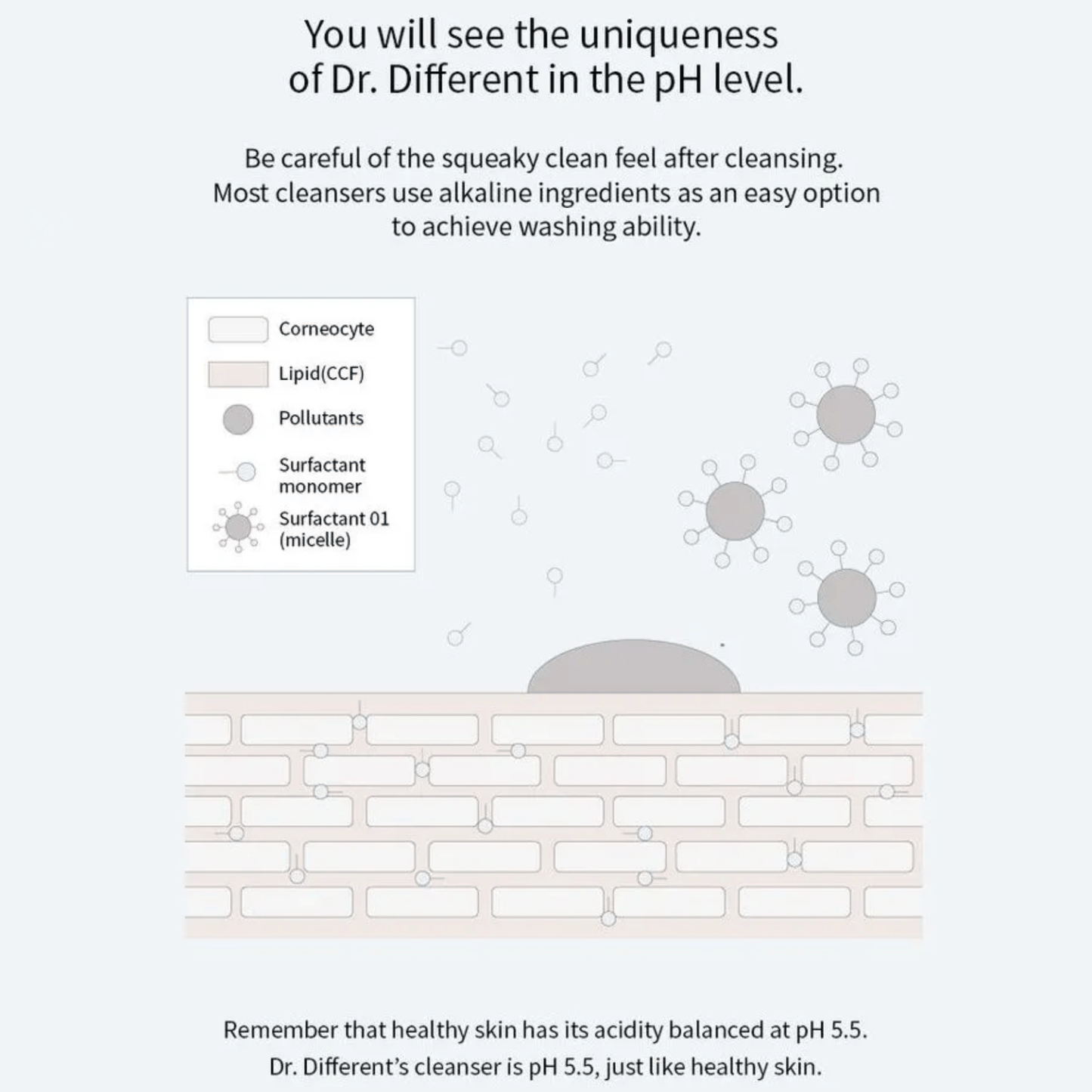 You will see the uniqueness of Dr. Different in the pH level.

Be careful of the squeaky clean feel after cleansing. Most cleansers use alkaline ingredients as an easy option to achieve washing ability.

Corneocyte
Lipid(CCF)
Pollutants
Surfactant monomer
Surfactant 01 (micelle)

Remember that healthy skin has its acidity balanced at pH 5.5. Dr. Different's cleanser is pH 5.5, just like healthy skin.