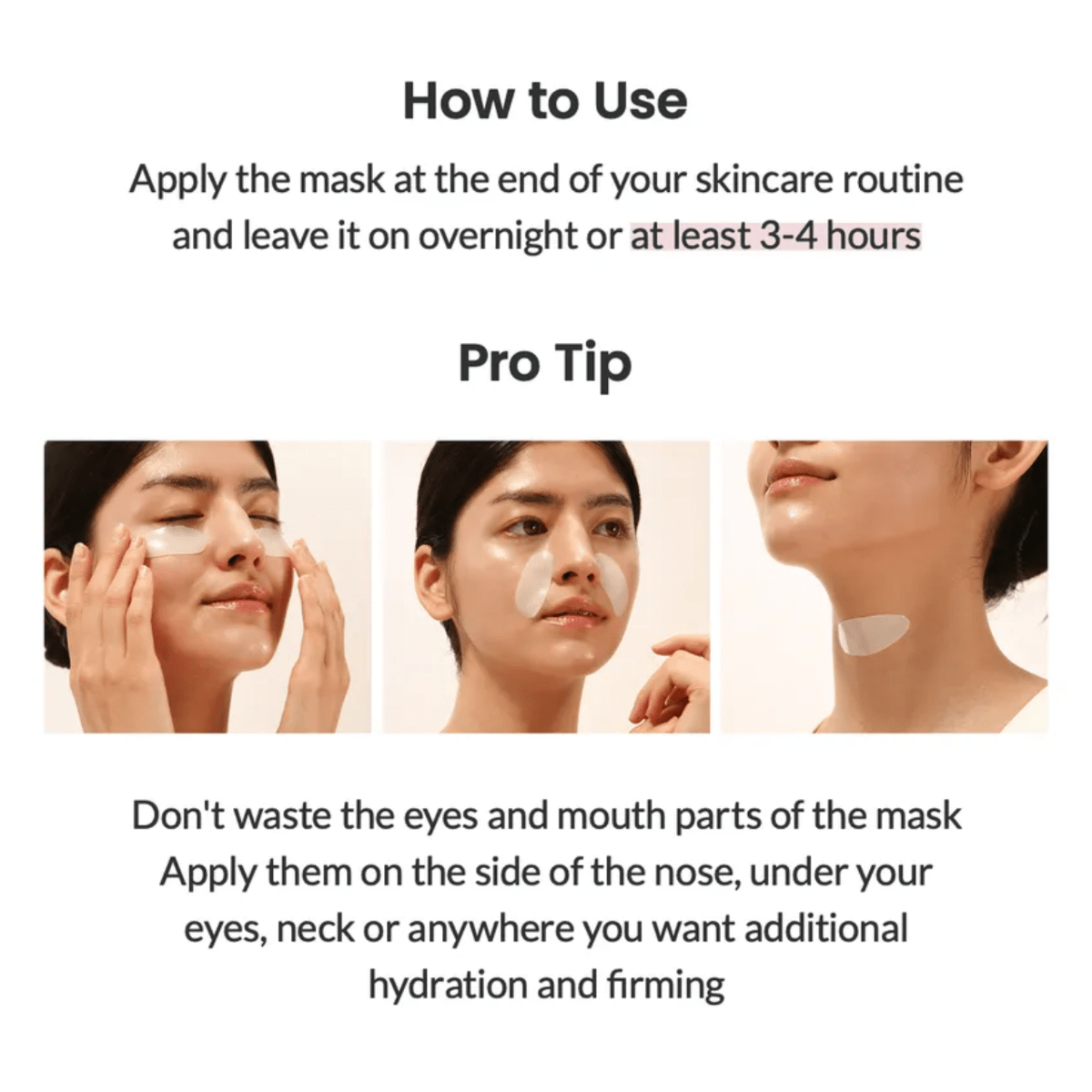 How to Use

Apply the mask at the end of your skincare routine and leave it on overnight or at least 3-4 hours

Pro Tip

Don't waste the eyes and mouth parts of the mask
Apply them on the side of the nose, under your eyes, neck or anywhere you want additional hydration and firming