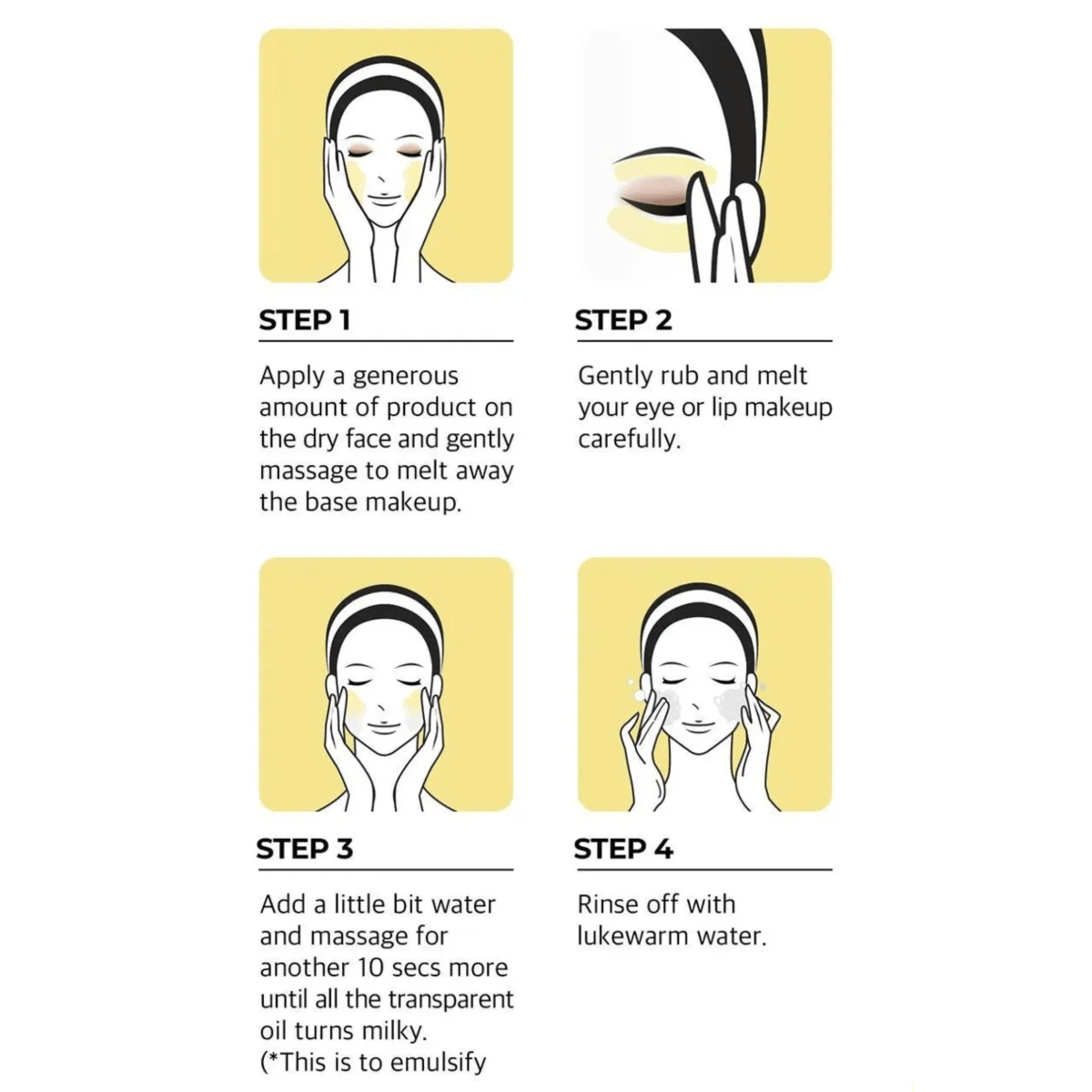 STEP 1

Apply a generous amount of product on the dry face and gently massage to melt away the base makeup.

STEP 2

Gently rub and melt your eye or lip makeup carefully.

STEP 3

Add a little bit water and massage for another 10 secs more until all the transparent oil turns milky.
(*This is to emulsify

STEP 4

Rinse off with lukewarm water.